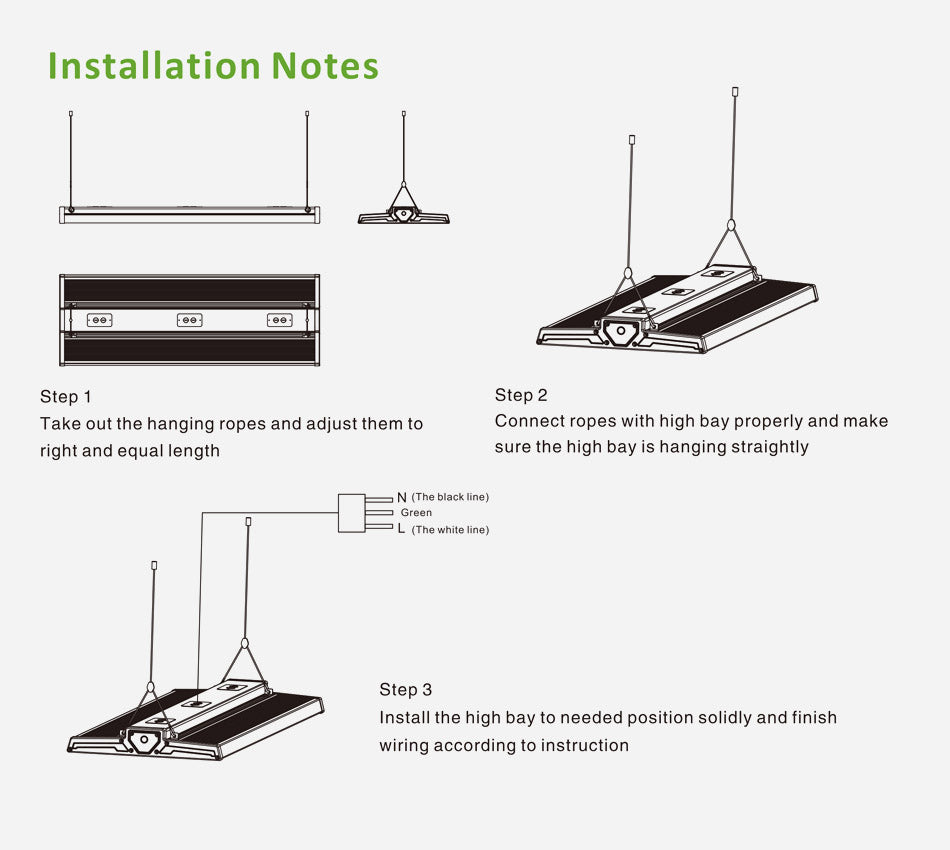 Installation Notes

Step 1
Take out the hanging ropes and adjust them to right and equal length

Step 2
Connect ropes with high bay properly and make sure the high bay is hanging straightly

N (The black line)
Green
L (The white line)

Step 3
Install the high bay to needed position solidly and finish wiring according to instruction